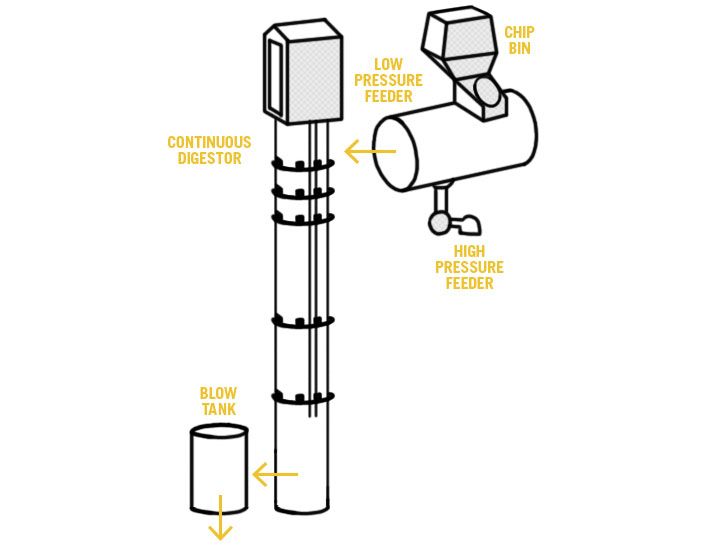 CHIP BIN

LOW PRESSURE FEEDER

CONTINUOUS DIGESTOR

HIGH PRESSURE FEEDER

BLOW TANK